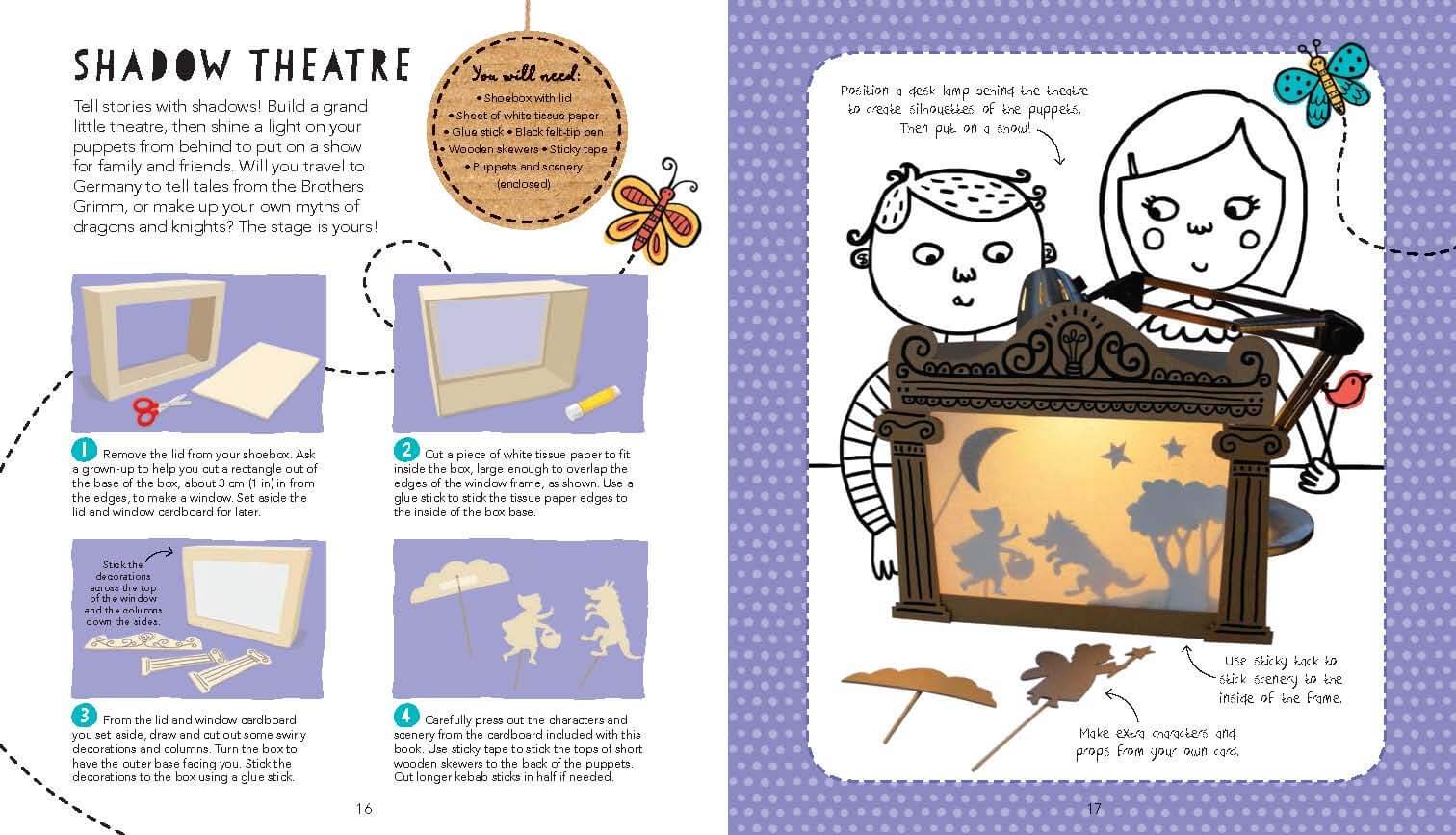 SHADOW THEATRE

Tell stories with shadows! Build a grand little theatre, then shine a light on your puppets from behind to put on a show for family and friends. Will you travel to Germany to tell tales from the Brothers Grimm, or make up your own myths of dragons and knights? The stage is yours!

You will need:
• Shoebox with lid
• Sheet of white tissue paper
• Glue stick • Black felt-tip pen
• Wooden skewers • Sticky tape
• Puppets and scenery (enclosed)

1 Remove the lid from your shoebox. Ask a grown-up to help you cut a rectangle out of the base of the box, about 3 cm (1 in) in from the edges, to make a window. Set aside the lid and window cardboard for later.

2 Cut a piece of white tissue paper to fit inside the box, large enough to overlap the edges of the window frame, as shown. Use a glue stick to stick the tissue paper edges to the inside of the box base.

Stick the decorations across the top of the window and the columns down the sides.

3 From the lid and window cardboard you set aside, draw and cut out some swirly decorations and columns. Turn the box to have the outer base facing you. Stick the decorations to the box using a glue stick.

4 Carefully press out the characters and scenery from the cardboard included with this book. Use sticky tape to stick the tops of short wooden skewers to the back of the puppets. Cut longer kebab sticks in half if needed.

16

Position a desk lamp behind the theatre to create silhouettes of the puppets. Then put on a show!

Use sticky tack to stick scenery to the inside of the frame.

Make extra characters and props from your own card.

17