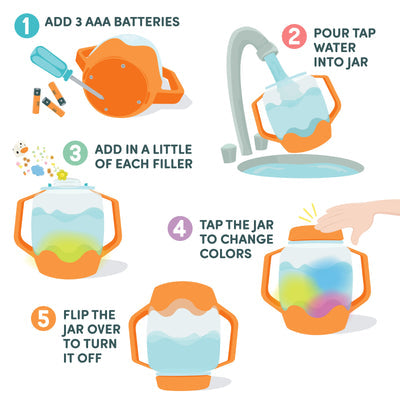 1 ADD 3 AAA BATTERIES

2 POUR TAP WATER INTO JAR

3 ADD IN A LITTLE OF EACH FILLER

4 TAP THE JAR TO CHANGE COLORS

5 FLIP THE JAR OVER TO TURN IT OFF