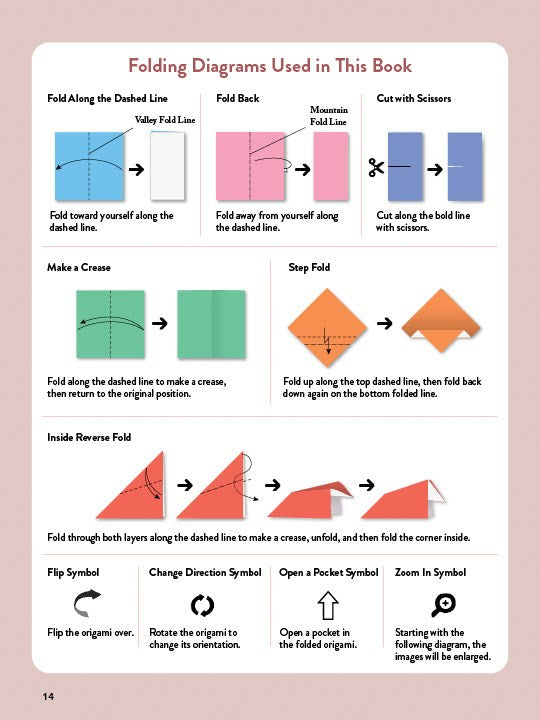 Folding Diagrams Used in This Book

Fold Along the Dashed Line

Valley Fold Line

Fold toward yourself along the dashed line.

Fold Back

Mountain Fold Line

Fold away from yourself along the dashed line.

Cut with Scissors

Cut along the bold line with scissors.

Make a Crease

Fold along the dashed line to make a crease, then return to the original position.

Step Fold

Fold up along the top dashed line, then fold back down again on the bottom folded line.

Inside Reverse Fold

Fold through both layers along the dashed line to make a crease, unfold, and then fold the corner inside.

Flip Symbol

Flip the origami over.

Change Direction Symbol

Rotate the origami to change its orientation.

Open a Pocket Symbol

Open a pocket in the folded origami.

Zoom In Symbol

Starting with the following diagram, the images will be enlarged.

14