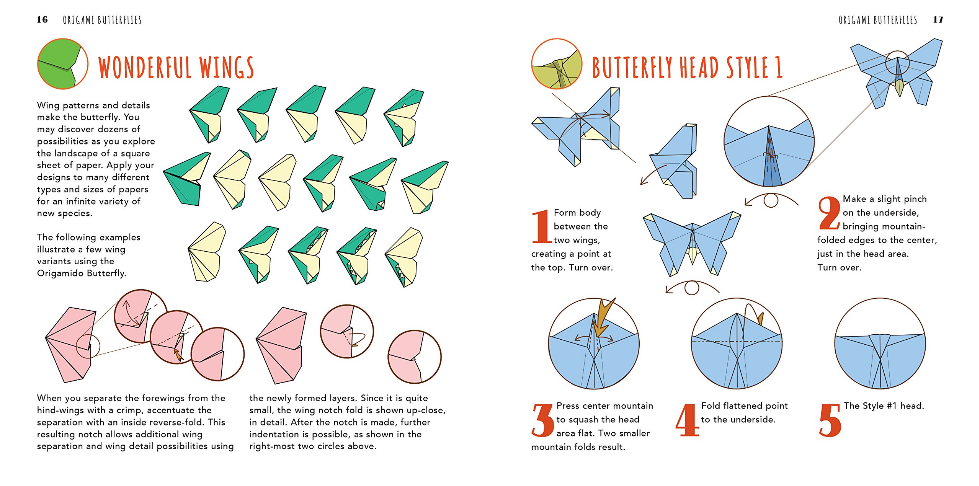 16 ORIGAMI BUTTERFLIES

WONDERFUL WINGS

Wing patterns and details make the butterfly. You may discover dozens of possibilities as you explore the landscape of a square sheet of paper. Apply your designs to many different types and sizes of papers for an infinite variety of new species.

The following examples illustrate a few wing variants using the Origamido Butterfly.

When you separate the forewings from the hind-wings with a crimp, accentuate the separation with an inside reverse-fold. This resulting notch allows additional wing separation and wing detail possibilities using the newly formed layers. Since it is quite small, the wing notch fold is shown up-close, in detail. After the notch is made, further indentation is possible, as shown in the right-most two circles above.

ORIGAMI BUTTERFLIES 17

BUTTERFLY HEAD STYLE 1

1 Form body between the two wings, creating a point at the top. Turn over.

2 Make a slight pinch on the underside, bringing mountain-folded edges to the center, just in the head area. Turn over.

3 Press center mountain to squash the head area flat. Two smaller mountain folds result.

4 Fold flattened point to the underside.

5 The Style #1 head.