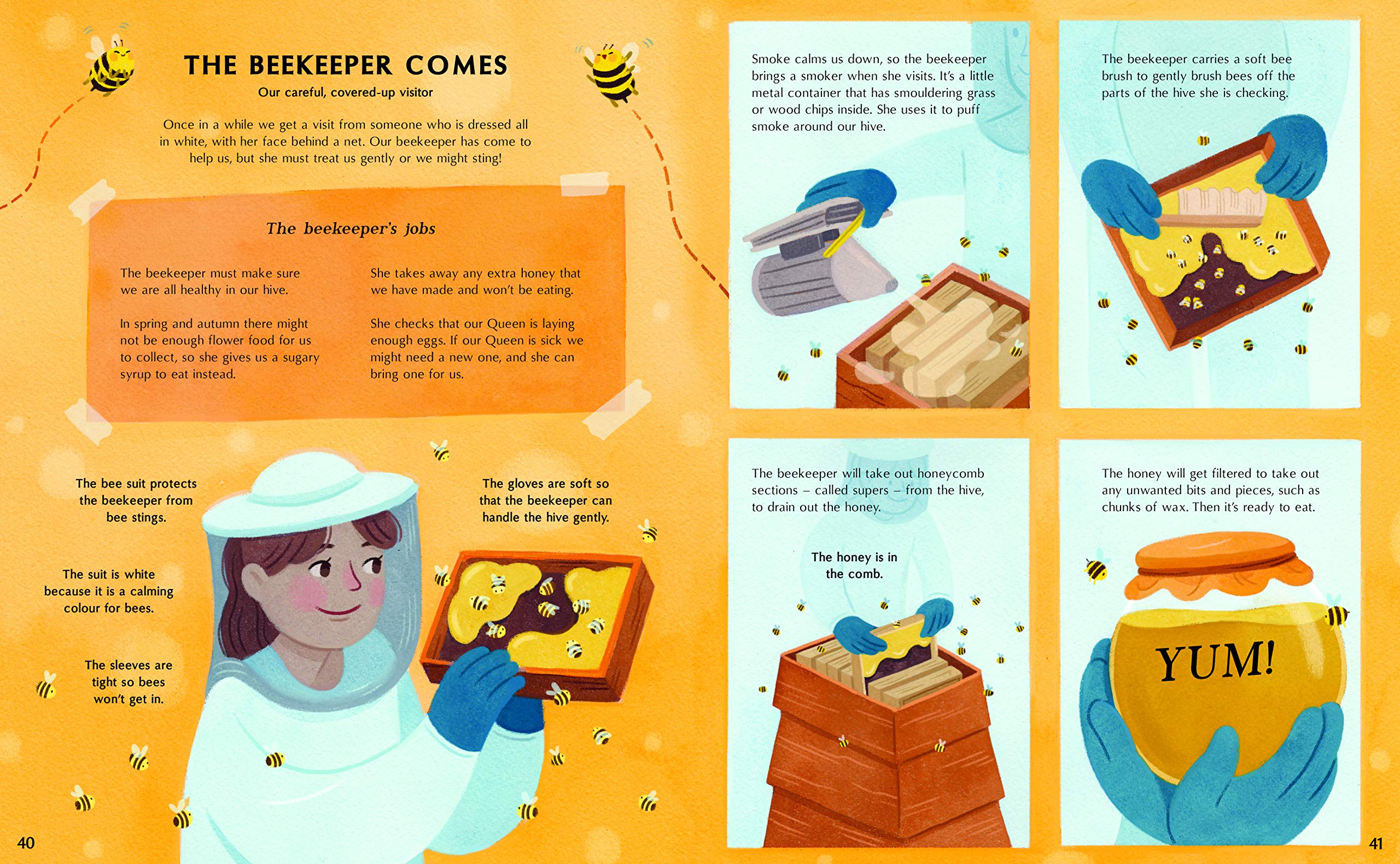 THE BEEKEEPER COMES

Our careful, covered-up visitor

Once in a while we get a visit from someone who is dressed all in white, with her face behind a net. Our beekeeper has come to help us, but she must treat us gently or we might sting!

The beekeeper's jobs

The beekeeper must make sure we are all healthy in our hive.

In spring and autumn there might not be enough flower food for us to collect, so she gives us a sugary syrup to eat instead.

She takes away any extra honey that we have made and won't be eating.

She checks that our Queen is laying enough eggs. If our Queen is sick we might need a new one, and she can bring one for us.

The bee suit protects the beekeeper from bee stings.

The suit is white because it is a calming colour for bees.

The sleeves are tight so bees won't get in.

The gloves are soft so that the beekeeper can handle the hive gently.

40

Smoke calms us down, so the beekeeper brings a smoker when she visits. It's a little metal container that has smouldering grass or wood chips inside. She uses it to puff smoke around our hive.

The beekeeper carries a soft bee brush to gently brush bees off the parts of the hive she is checking.

The beekeeper will take out honeycomb sections – called supers – from the hive, to drain out the honey.

The honey is in the comb.

The honey will get filtered to take out any unwanted bits and pieces, such as chunks of wax. Then it's ready to eat.

YUM!

41