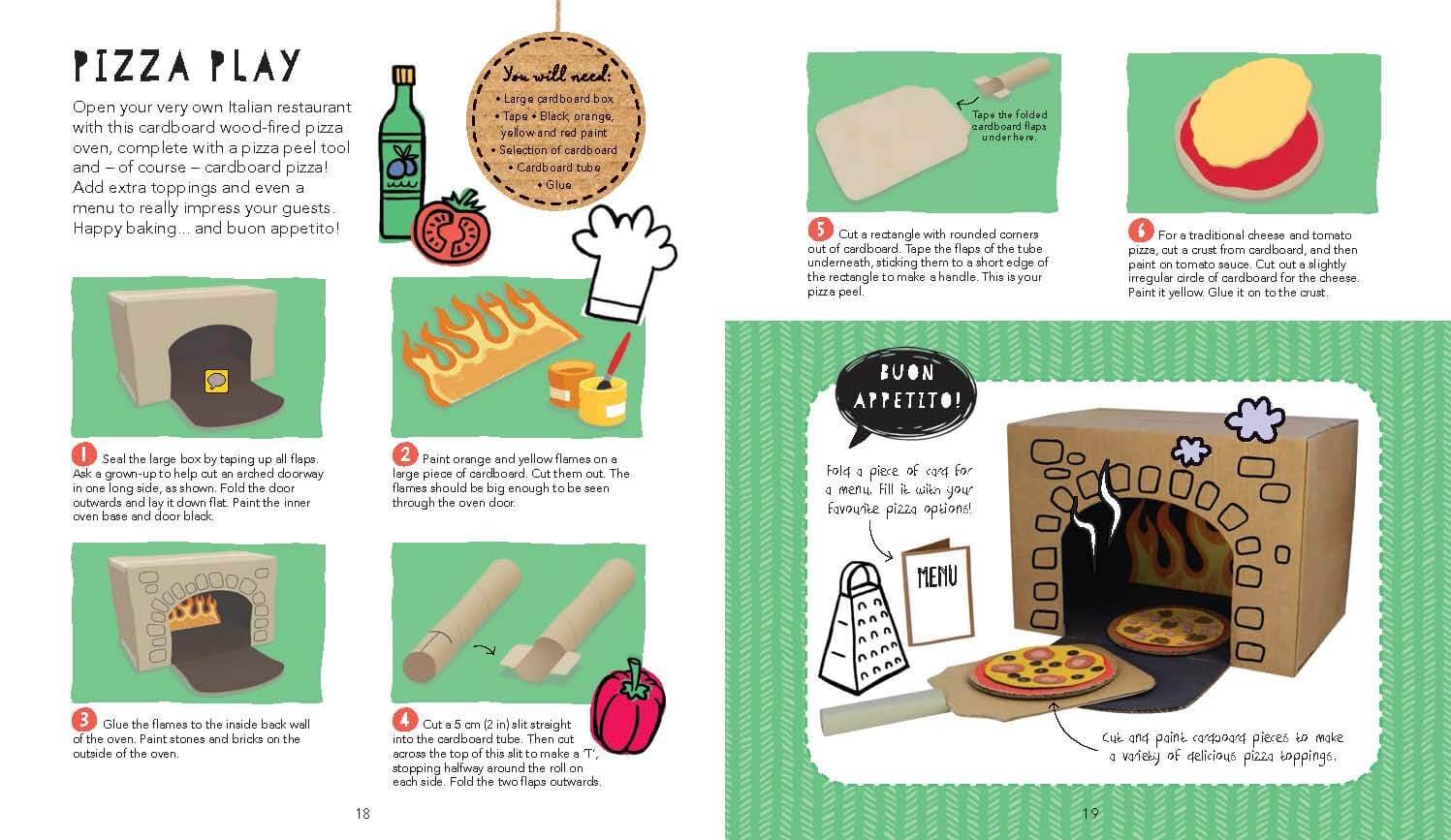 PIZZA PLAY

Open your very own Italian restaurant with this cardboard wood-fired pizza oven, complete with a pizza peel tool and – of course – cardboard pizza! Add extra toppings and even a menu to really impress your guests. Happy baking... and buon appetito!

You will need:
• Large cardboard box
• Tape • Black, orange, yellow and red paint
• Selection of cardboard
• Cardboard tube
• Glue

1 Seal the large box by taping up all flaps. Ask a grown-up to help cut an arched doorway in one long side, as shown. Fold the door outwards and lay it down flat. Paint the inner oven base and door black.

2 Paint orange and yellow flames on a large piece of cardboard. Cut them out. The flames should be big enough to be seen through the oven door.

3 Glue the flames to the inside back wall of the oven. Paint stones and bricks on the outside of the oven.

4 Cut a 5 cm (2 in) slit straight into the cardboard tube. Then cut across the top of this slit to make a 'T', stopping halfway around the roll on each side. Fold the two flaps outwards.

18

Tape the folded cardboard flaps under here.

5 Cut a rectangle with rounded corners out of cardboard. Tape the flaps of the tube underneath, sticking them to a short edge of the rectangle to make a handle. This is your pizza peel.

6 For a traditional cheese and tomato pizza, cut a crust from cardboard, and then paint on tomato sauce. Cut out a slightly irregular circle of cardboard for the cheese. Paint it yellow. Glue it on to the crust.

BUON APPETITO!

Fold a piece of card for a menu. Fill it with your favourite pizza options!

MENU

Cut and paint cardboard pieces to make a variety of delicious pizza toppings.

19