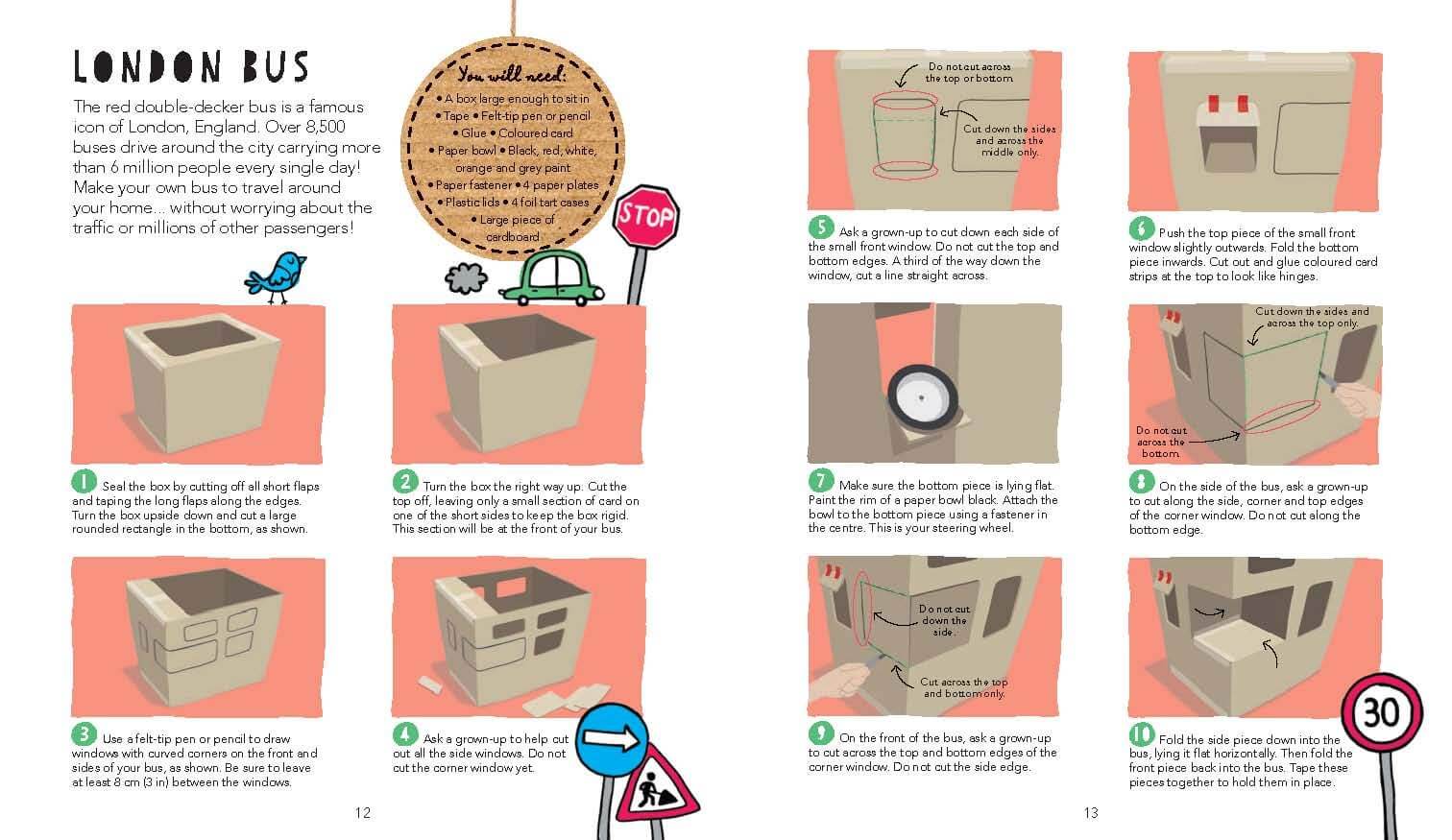 LONDON BUS

The red double-decker bus is a famous icon of London, England. Over 8,500 buses drive around the city carrying more than 6 million people every single day! Make your own bus to travel around your home... without worrying about the traffic or millions of other passengers!

You will need:
• A box large enough to sit in • Tape • Felt-tip pen or pencil • Glue • Coloured card • Paper bowl • Black, red, white, orange and grey paint • Paper fastener • 4 paper plates • Plastic lids • 4 foil tart cases • Large piece of cardboard

STOP

1 Seal the box by cutting off all short flaps and taping the long flaps along the edges. Turn the box upside down and cut a large rounded rectangle in the bottom, as shown.

2 Turn the box the right way up. Cut the top off, leaving only a small section of card on one of the short sides to keep the box rigid. This section will be at the front of your bus.

3 Use a felt-tip pen or pencil to draw windows with curved corners on the front and sides of your bus, as shown. Be sure to leave at least 8 cm (3 in) between the windows.

4 Ask a grown-up to help cut out all the side windows. Do not cut the corner window yet.

12

Do not cut across the top or bottom.

Cut down the sides and across the middle only.

5 Ask a grown-up to cut down each side of the small front window. Do not cut the top and bottom edges. A third of the way down the window, cut a line straight across.

6 Push the top piece of the small front window slightly outwards. Fold the bottom piece inwards. Cut out and glue coloured card strips at the top to look like hinges.

7 Make sure the bottom piece is lying flat. Paint the rim of a paper bowl black. Attach the bowl to the bottom piece using a fastener in the centre. This is your steering wheel.

Cut down the sides and across the top only.

Do not cut across the bottom.

8 On the side of the bus, ask a grown-up to cut along the side, corner and top edges of the corner window. Do not cut along the bottom edge.

Do not cut down the side.

Cut across the top and bottom only.

9 On the front of the bus, ask a grown-up to cut across the top and bottom edges of the corner window. Do not cut the side edge.

10 Fold the side piece down into the bus, lying it flat horizontally. Then fold the front piece back into the bus. Tape these pieces together to hold them in place.

30

13