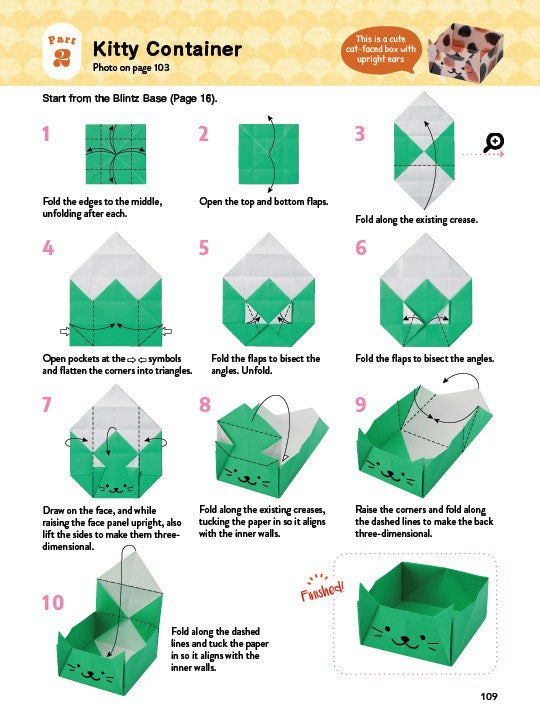 Part 2

Kitty Container

Photo on page 103

This is a cute cat-faced box with upright ears

Start from the Blintz Base (Page 16).

1

Fold the edges to the middle, unfolding after each.

2

Open the top and bottom flaps.

3

Fold along the existing crease.

4

Open pockets at the ⇨ ⇦ symbols and flatten the corners into triangles.

5

Fold the flaps to bisect the angles. Unfold.

6

Fold the flaps to bisect the angles.

7

Draw on the face, and while raising the face panel upright, also lift the sides to make them three-dimensional.

8

Fold along the existing creases, tucking the paper in so it aligns with the inner walls.

9

Raise the corners and fold along the dashed lines to make the back three-dimensional.

10

Fold along the dashed lines and tuck the paper in so it aligns with the inner walls.

Finished!

109