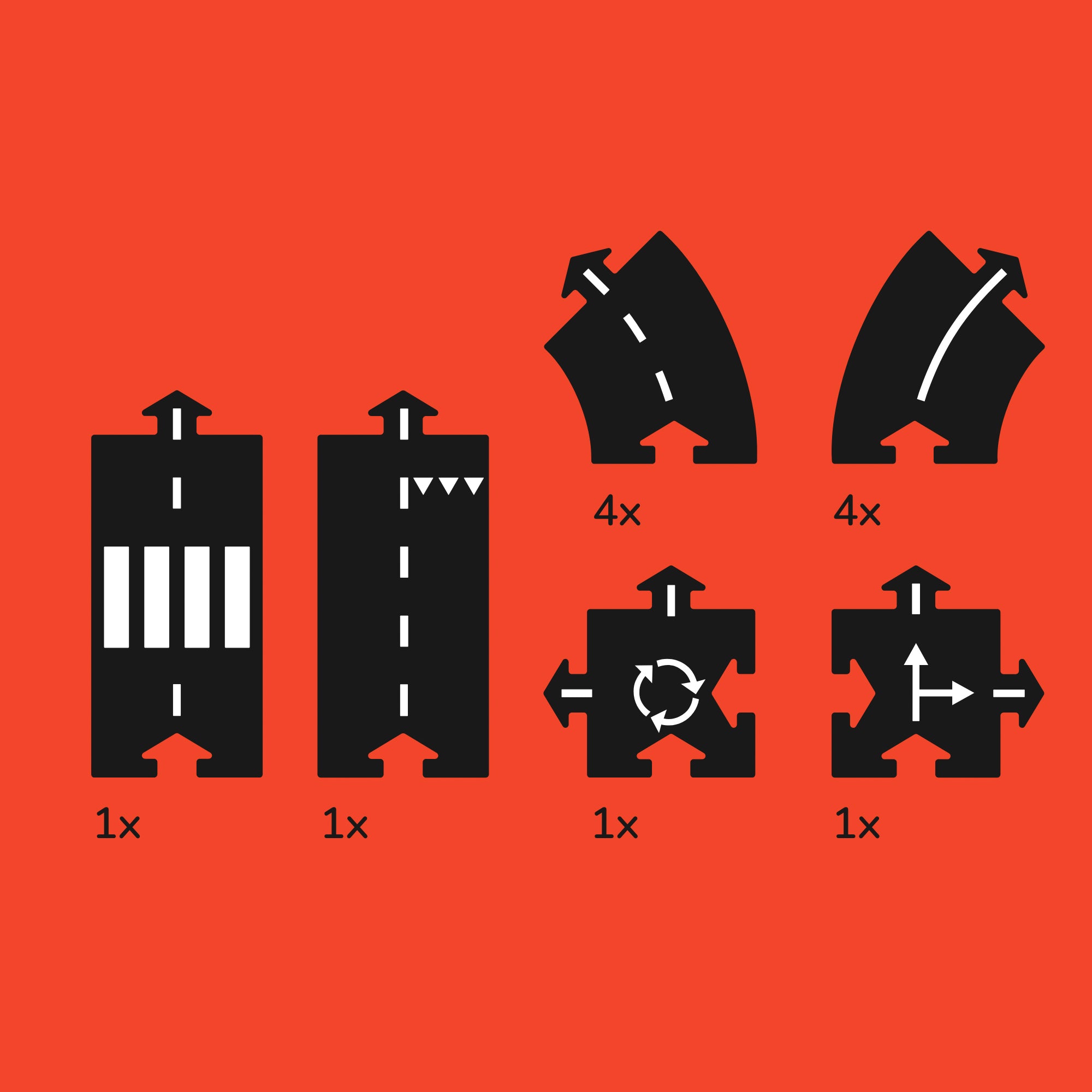 4x

4x

1x

1x

1x

1x